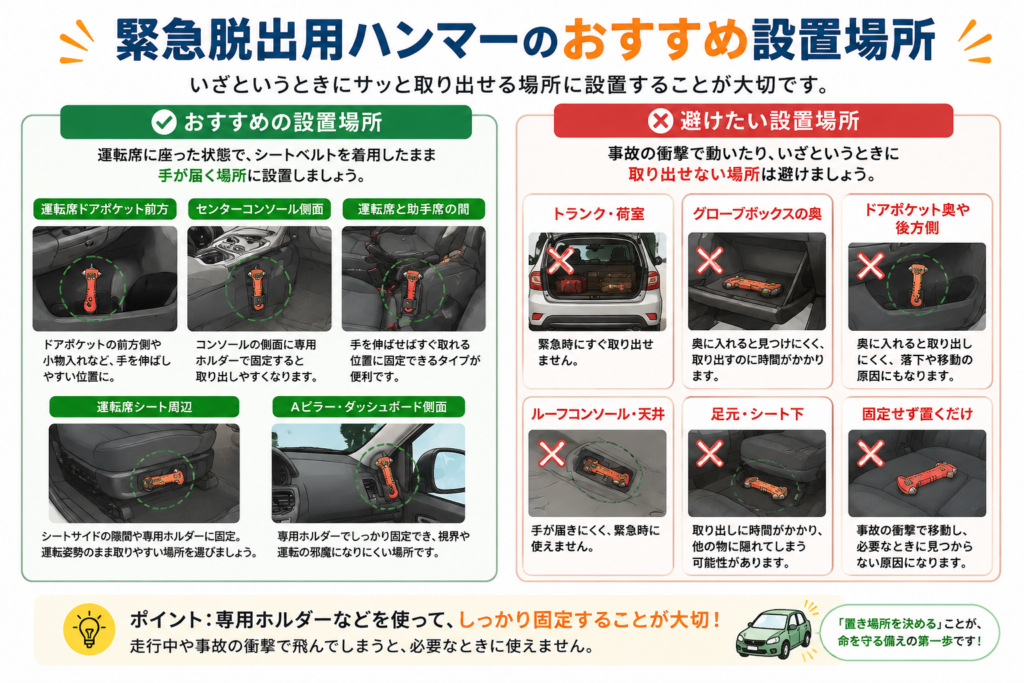 緊急脱出用ハンマーのおすすめ設置場所

いざというときにサッと取り出せる場所に設置することが大切です。

おすすめの設置場所

運転席に座った状態で、シートベルトを着用したまま手が届く場所に設置しましょう。

運転席ドアポケット前方

ドアポケットの前方側や小物入れなど、手を伸ばしやすい位置に。

センターコンソール側面

コンソールの側面に専用ホルダーで固定すると取り出しやすくなります。

運転席と助手席の間

手を伸ばせばすぐ取れる位置に固定できるタイプが便利です。

運転席シート周辺

シートサイドの隙間や専用ホルダーに固定。運転姿勢のまま取りやすい場所を選びましょう。

Aピラー・ダッシュボード側面

専用ホルダーでしっかり固定でき、視界や運転の邪魔になりにくい場所です。

避けたい設置場所

事故の衝撃で動いたり、いざというときに取り出せない場所は避けましょう。

トランク・荷室

緊急時にすぐ取り出せません。

グローブボックスの奥

奥に入れると見つけにくく、取り出すのに時間がかかります。

ドアポケット奥や後方側

奥に入れると取り出しにくく、落下や移動の原因にもなります。

ルーフコンソール・天井

手が届きにくく、緊急時に使えません。

足元・シート下

取り出しに時間がかかり、他の物に隠れてしまう可能性があります。

固定せず置くだけ

事故の衝撃で移動し、必要なときに見つからない原因になります。

ポイント：専用ホルダーなどを使って、しっかり固定することが大切！
走行中や事故の衝撃で飛んでしまうと、必要なときに使えません。

「置き場所を決める」ことが、命を守る備えの第一歩です！