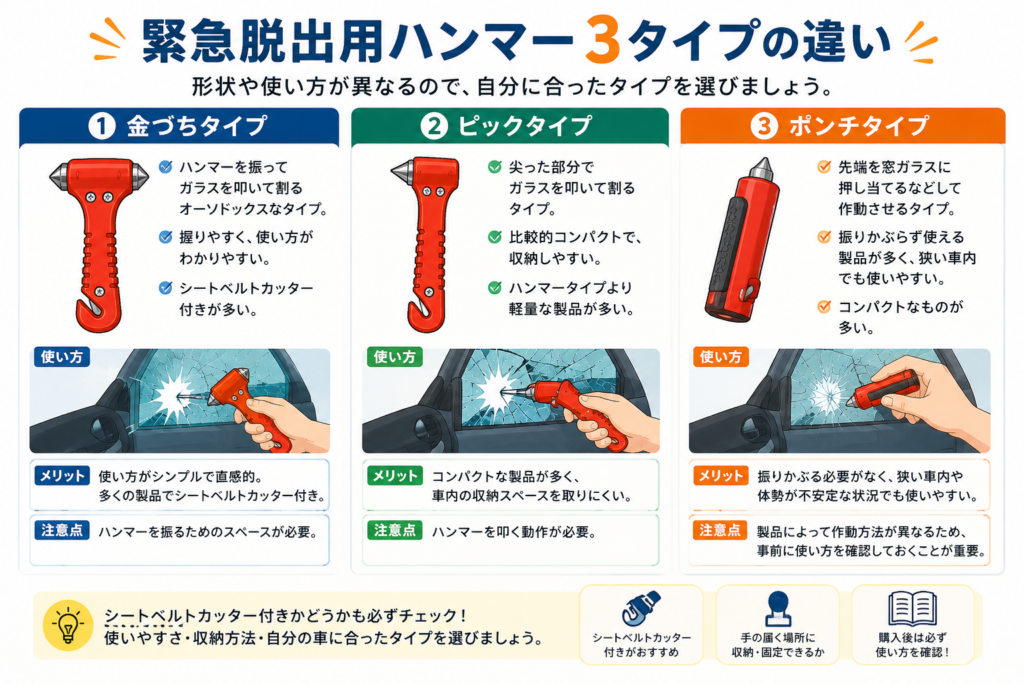 緊急脱出用ハンマー3タイプの違い

形状や使い方が異なるので、自分に合ったタイプを選びましょう。

1 金づちタイプ

ハンマーを振ってガラスを叩いて割るオーソドックスなタイプ。

握りやすく、使い方がわかりやすい。

シートベルトカッター付きが多い。

使い方

メリット 使い方がシンプルで直感的。多くの製品でシートベルトカッター付き。

注意点 ハンマーを振るためのスペースが必要。

2 ピックタイプ

尖った部分でガラスを叩いて割るタイプ。

比較的コンパクトで、収納しやすい。

ハンマータイプより軽量な製品が多い。

使い方

メリット コンパクトな製品が多く、車内の収納スペースを取りにくい。

注意点 ハンマーを叩く動作が必要。

3 ポンチタイプ

先端を窓ガラスに押し当てるなどして作動させるタイプ。

振りかぶらず使える製品が多く、狭い車内でも使いやすい。

コンパクトなものが多い。

使い方

メリット 振りかぶる必要がなく、狭い車内や体勢が不安定な状況でも使いやすい。

注意点 製品によって作動方法が異なるため、事前に使い方を確認しておくことが重要。

シートベルトカッター付きかどうかも必ずチェック！
使いやすさ・収納方法・自分の車に合ったタイプを選びましょう。

シートベルトカッター付きがおすすめ

手の届く場所に収納・固定できるか

購入後は必ず使い方を確認！